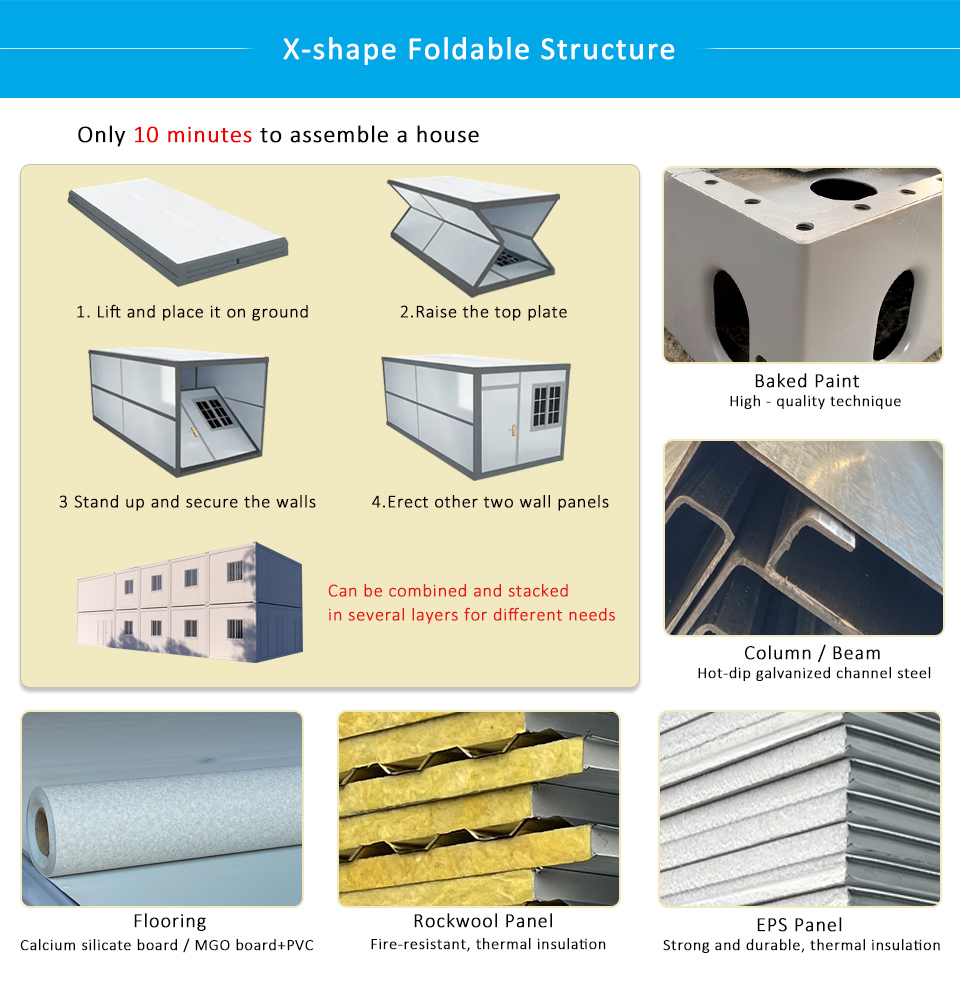 X-shape Foldable Structure

Only 10 minutes to assemble a house

1. Lift and place it on ground

2.Raise the top plate

3 Stand up and secure the walls

4.Erect other two wall panels

Can be combined and stacked in several layers for different needs

Baked Paint
High - quality technique

Column / Beam
Hot-dip galvanized channel steel

Flooring
Calcium silicate board / MGO board+PVC

Rockwool Panel
Fire-resistant, thermal insulation

EPS Panel
Strong and durable, thermal insulation